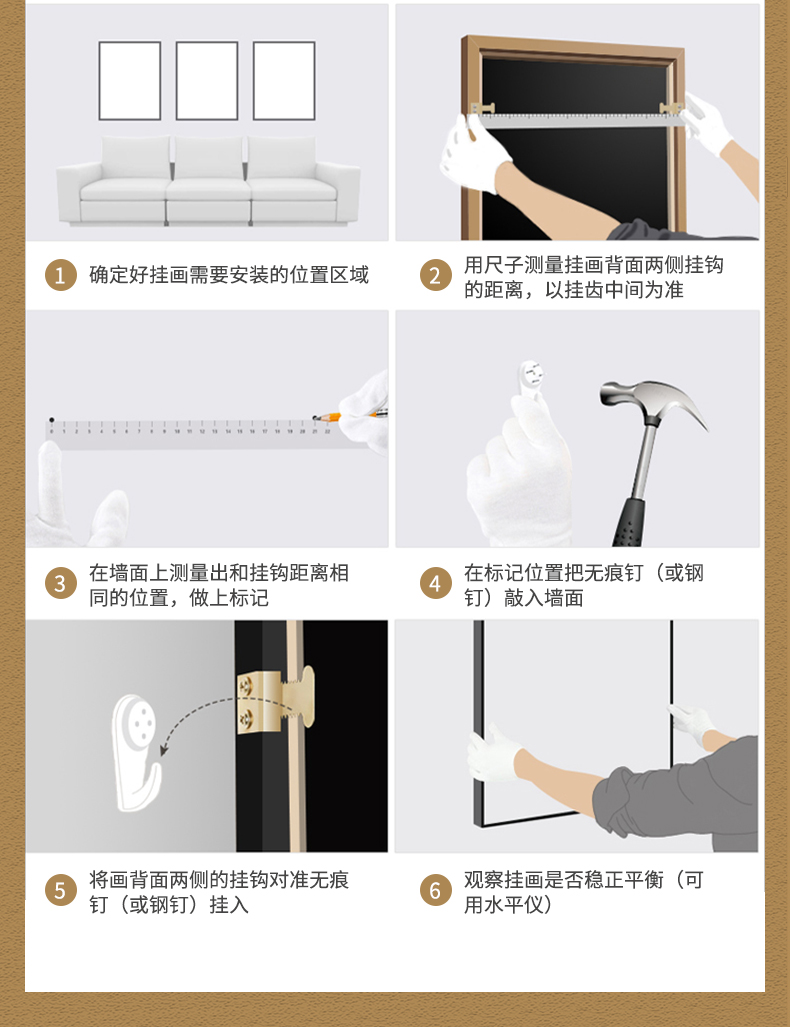 1 确定好挂画需要安装的位置区域

2 用尺子测量挂画背面两侧挂钩的距离，以挂齿中间为准

0 1 2 3 4 5 6 7 8 9 10 11 12 13 14 15 16 17 18 19 20 21 22

3 在墙面上测量出和挂钩距离相同的位置，做上标记

4 在标记位置把无痕钉（或钢钉）敲入墙面

5 将画背面两侧的挂钩对准无痕钉（或钢钉）挂入

6 观察挂画是否稳正平衡（可用水平仪）